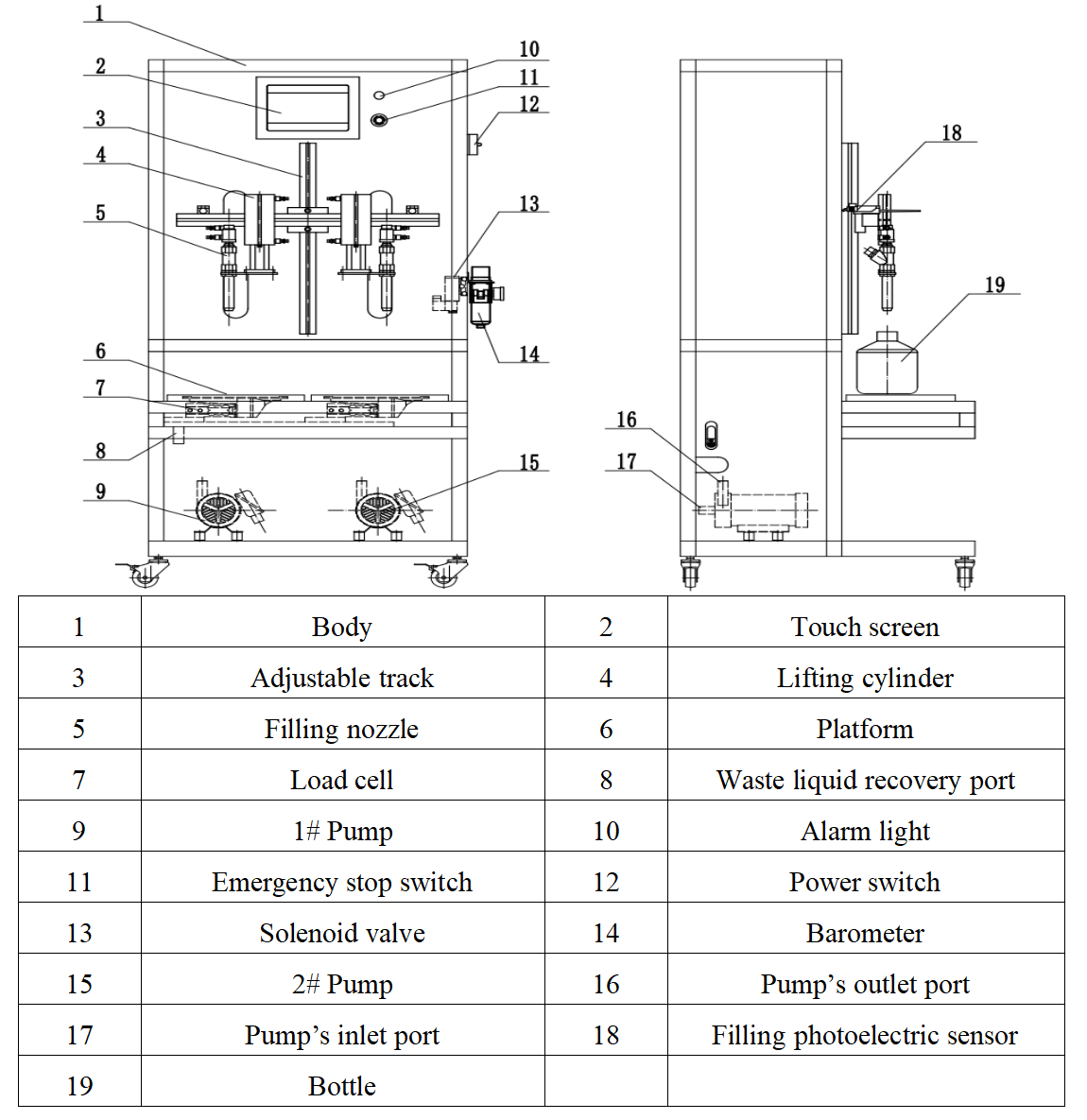 1
2
3
4
5
6
7
8
9
10
11
12
13
14
15
16
17
18
19

| 1 | Body | 2 | Touch screen |
|---|---|---|---|
| 3 | Adjustable track | 4 | Lifting cylinder |
| 5 | Filling nozzle | 6 | Platform |
| 7 | Load cell | 8 | Waste liquid recovery port |
| 9 | 1# Pump | 10 | Alarm light |
| 11 | Emergency stop switch | 12 | Power switch |
| 13 | Solenoid valve | 14 | Barometer |
| 15 | 2# Pump | 16 | Pump’s outlet port |
| 17 | Pump’s inlet port | 18 | Filling photoelectric sensor |
| 19 | Bottle | | |